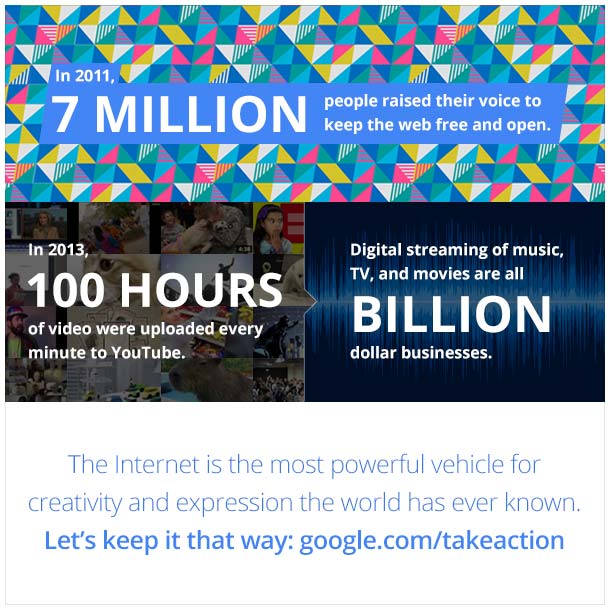 In 2011,
7 MILLION people raised their voice to keep the web free and open.

In 2013,
100 HOURS
of video were uploaded every minute to YouTube.

Digital streaming of music, TV, and movies are all
BILLION
dollar businesses.

The Internet is the most powerful vehicle for creativity and expression the world has ever known.
Let's keep it that way: google.com/takeaction